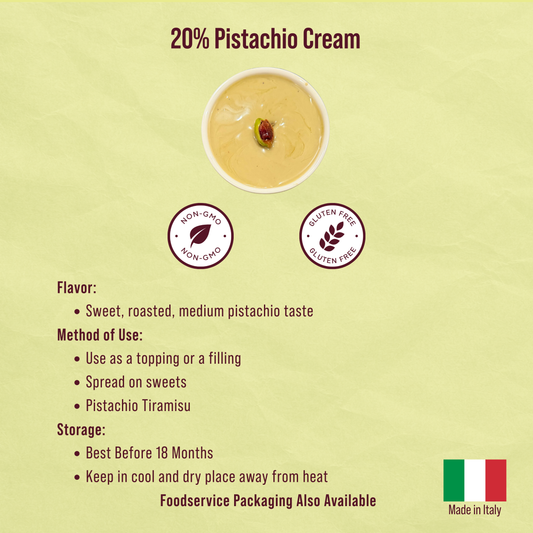 20% Pistachio Cream

NON-GMO NON-GMO

GLUTEN FREE GLUTEN FREE

Flavor:
• Sweet, roasted, medium pistachio taste

Method of Use:
• Use as a topping or a filling
• Spread on sweets
• Pistachio Tiramisu

Storage:
• Best Before 18 Months
• Keep in cool and dry place away from heat

Foodservice Packaging Also Available

Made in Italy